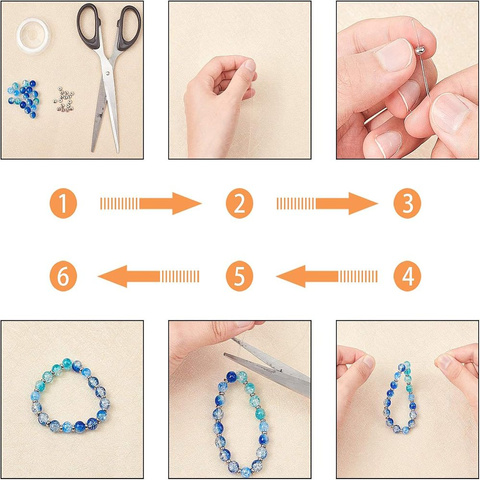 1
2
3
6
5
4